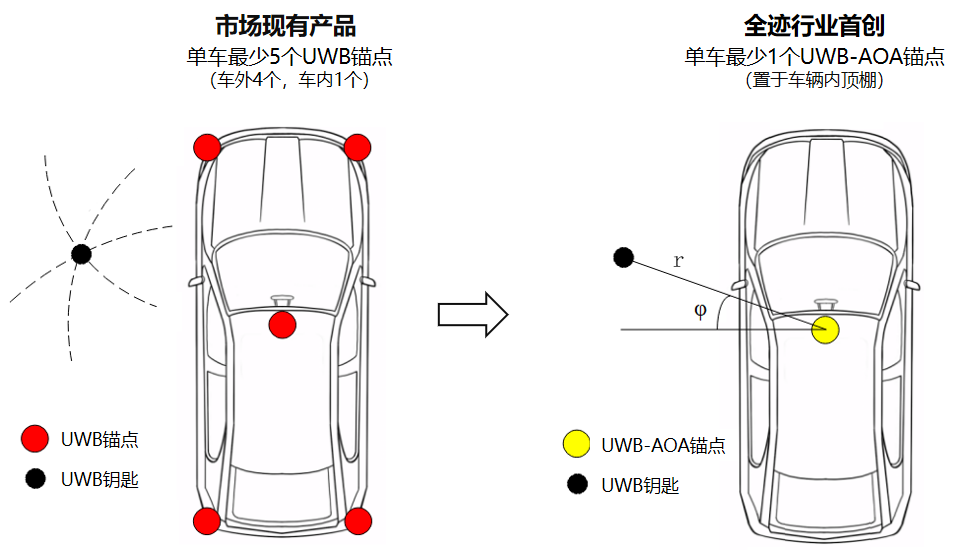 市场现有产品
单车最少5个UWB锚点
（车外4个，车内1个）

UWB锚点

UWB钥匙

全迹行业首创
单车最少1个UWB-AOA锚点
（置于车辆内顶棚）

r

φ

UWB-AOA锚点

UWB钥匙